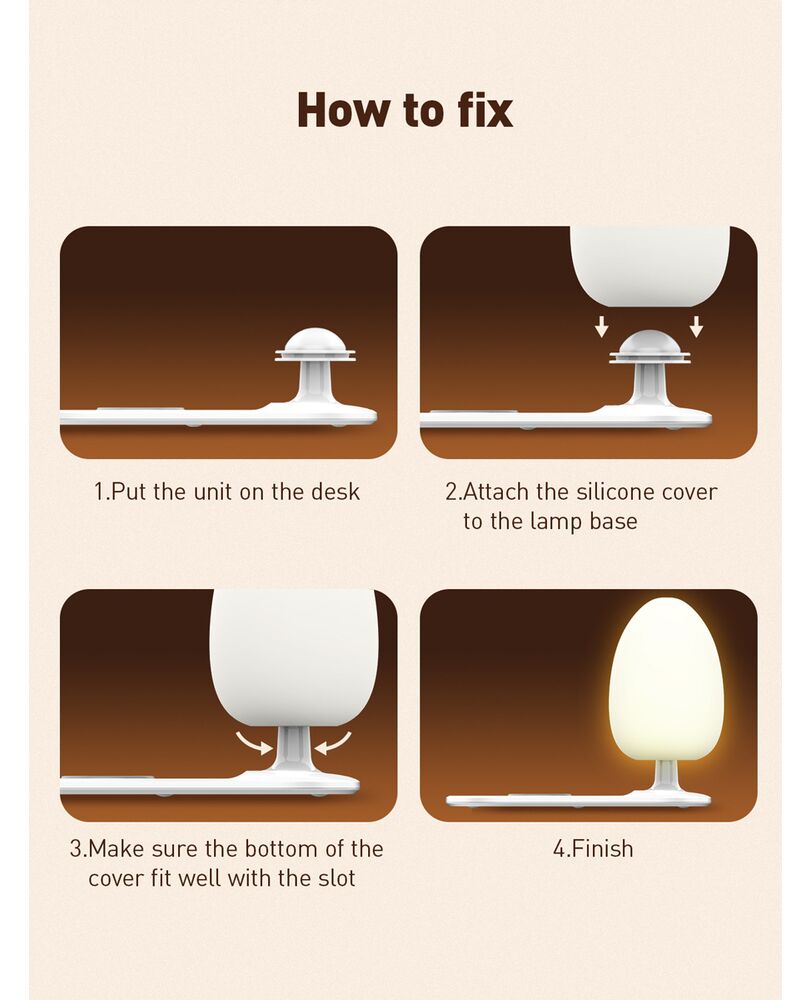 How to fix

1.Put the unit on the desk

2.Attach the silicone cover to the lamp base

3.Make sure the bottom of the cover fit well with the slot

4.Finish