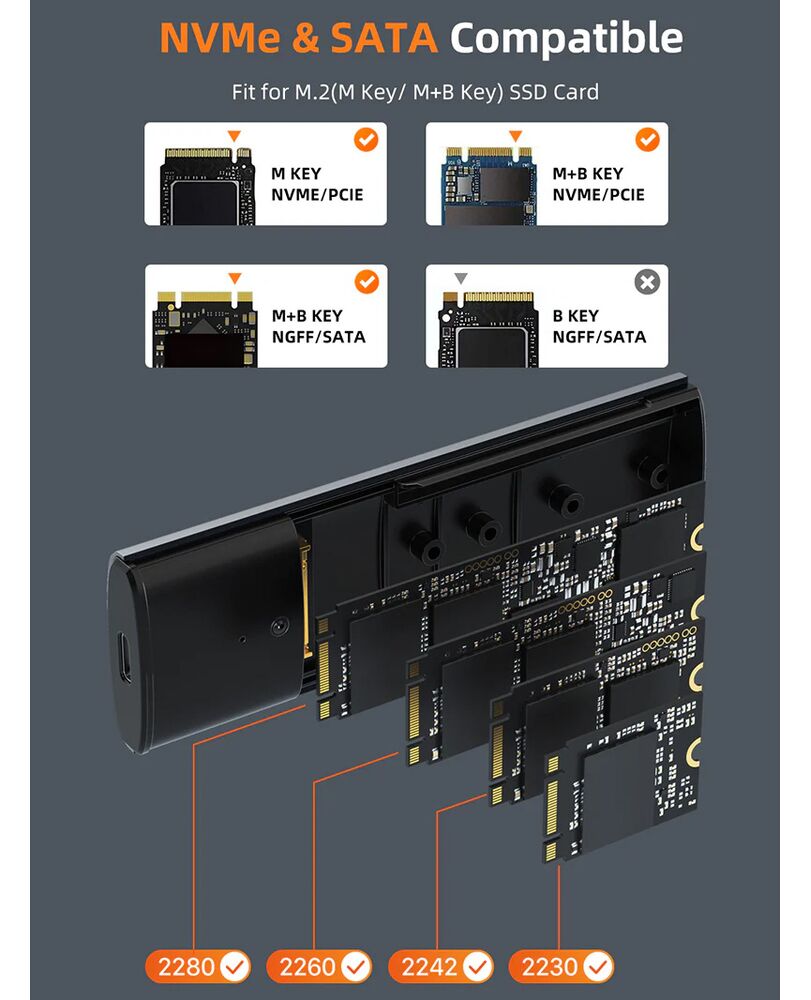 NVMe & SATA Compatible

Fit for M.2(M Key/ M+B Key) SSD Card

M KEY
NVME/PCIE

M+B KEY
NVME/PCIE

M+B KEY
NGFF/SATA

B KEY
NGFF/SATA

2280 2260 2242 2230