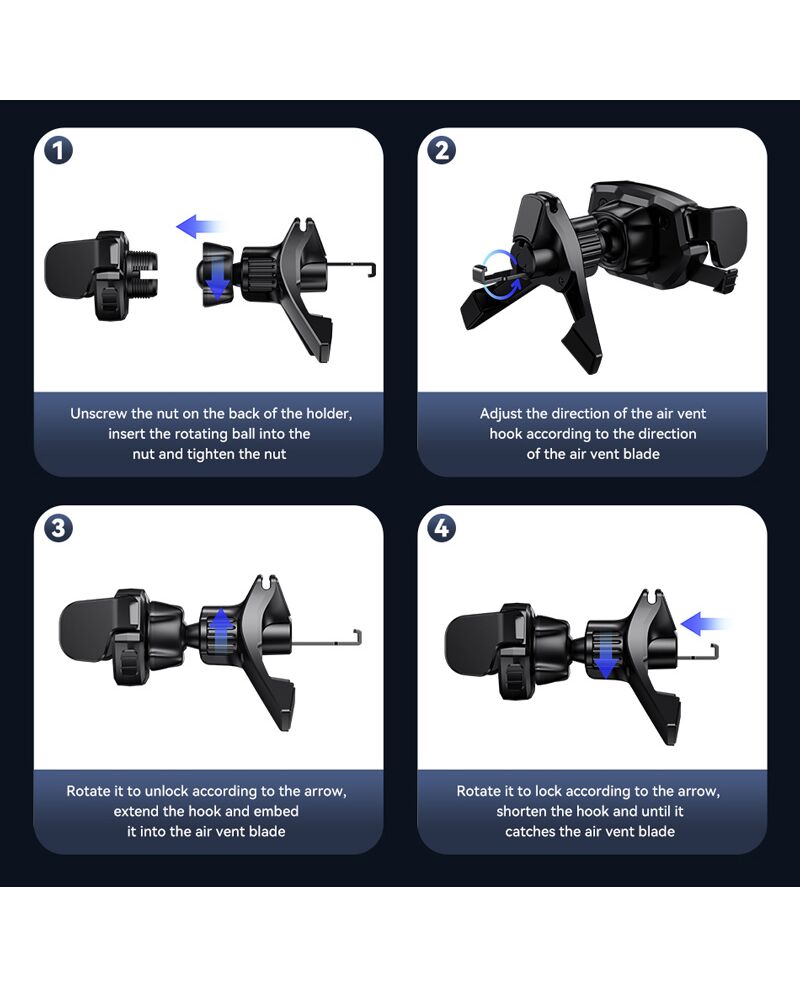 1

Unscrew the nut on the back of the holder, insert the rotating ball into the nut and tighten the nut

2

Adjust the direction of the air vent hook according to the direction of the air vent blade

3

Rotate it to unlock according to the arrow, extend the hook and embed it into the air vent blade

4

Rotate it to lock according to the arrow, shorten the hook and until it catches the air vent blade