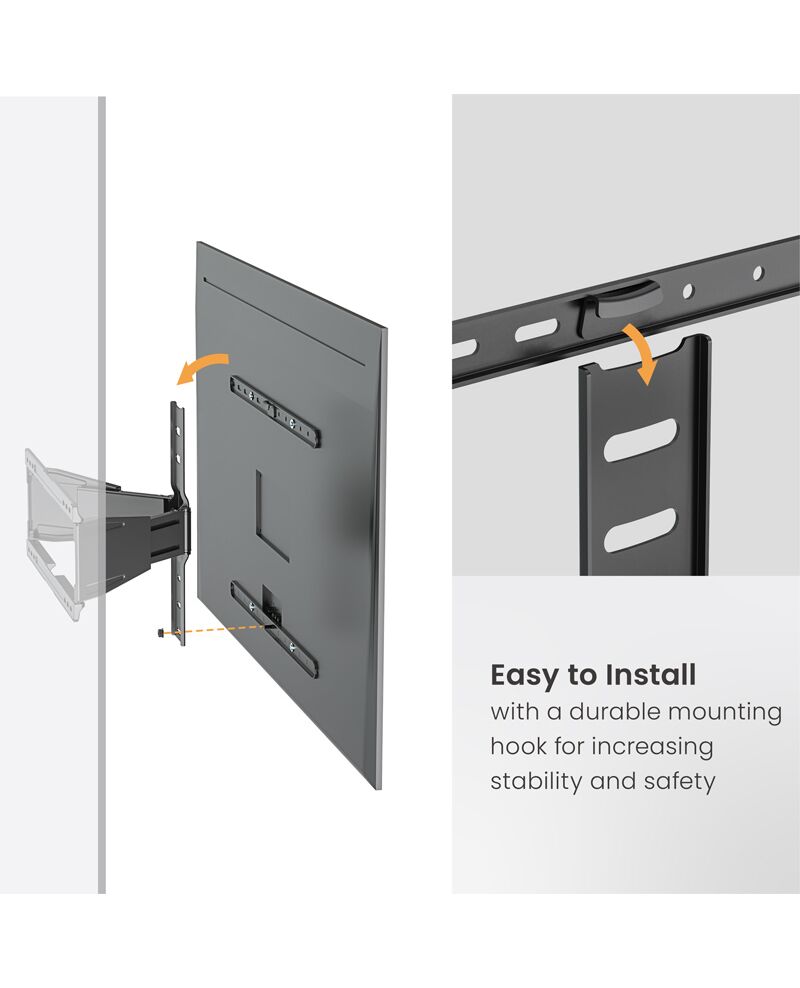 Easy to Install
with a durable mounting hook for increasing stability and safety