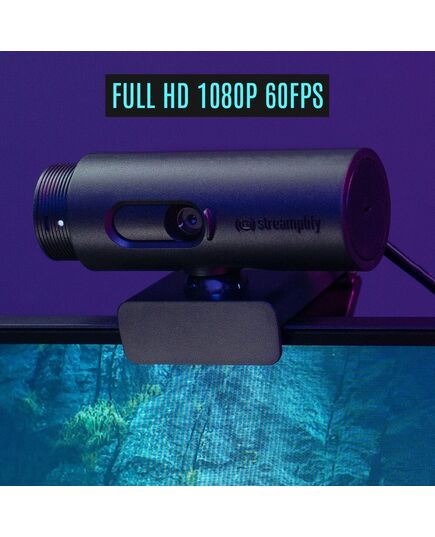 FULL HD 1080P 60FPS

streamplify