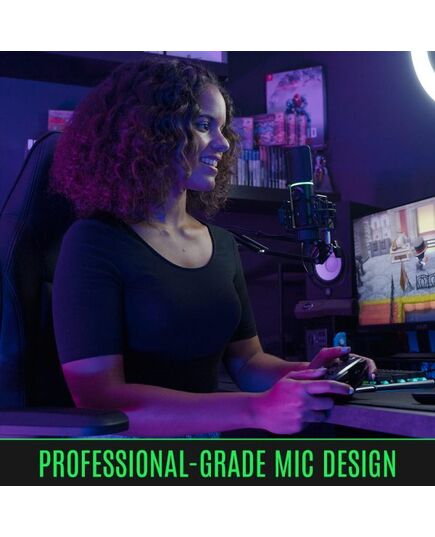 PROFESSIONAL-GRADE MIC DESIGN