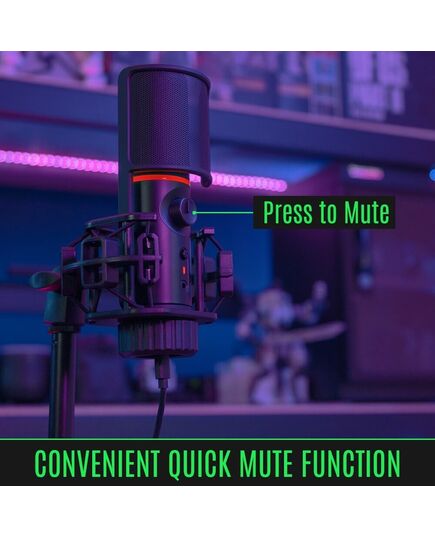 Press to Mute

CONVENIENT QUICK MUTE FUNCTION