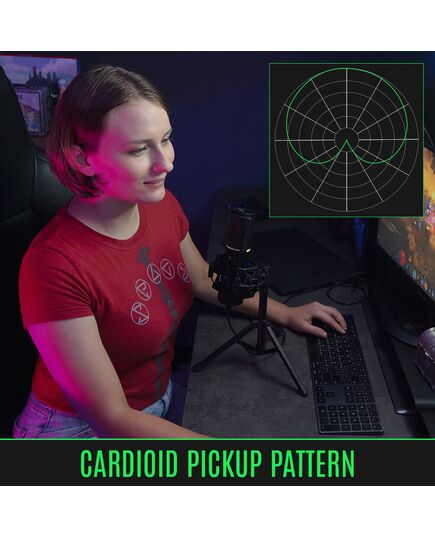 CARDIOID PICKUP PATTERN