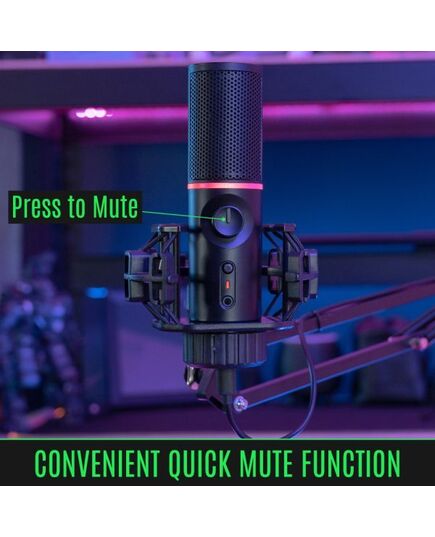 Press to Mute

CONVENIENT QUICK MUTE FUNCTION