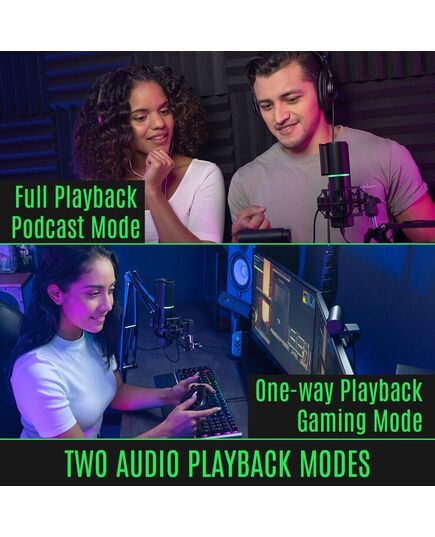 Full Playback
Podcast Mode

One-way Playback
Gaming Mode

TWO AUDIO PLAYBACK MODES