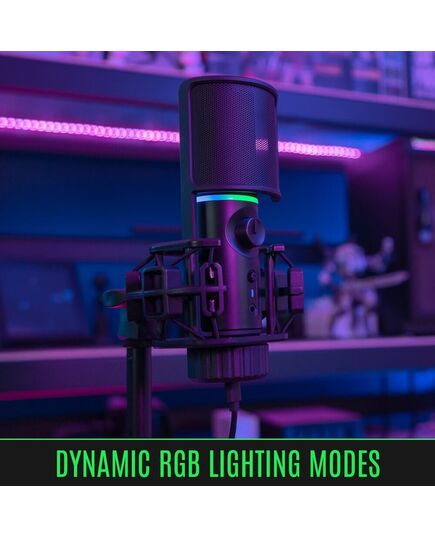 DYNAMIC RGB LIGHTING MODES