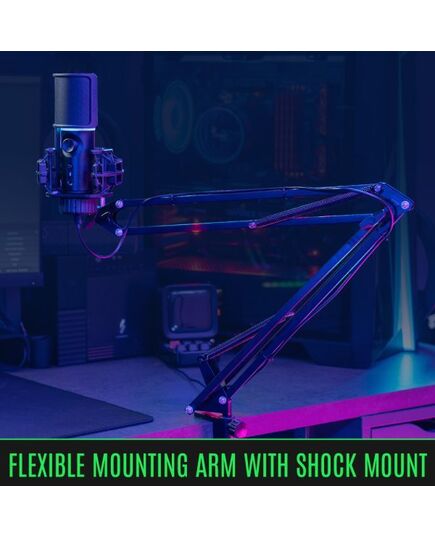 FLEXIBLE MOUNTING ARM WITH SHOCK MOUNT