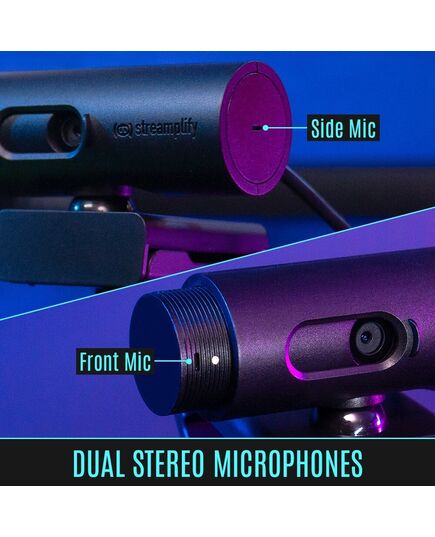 streamplify

Side Mic

Front Mic

DUAL STEREO MICROPHONES