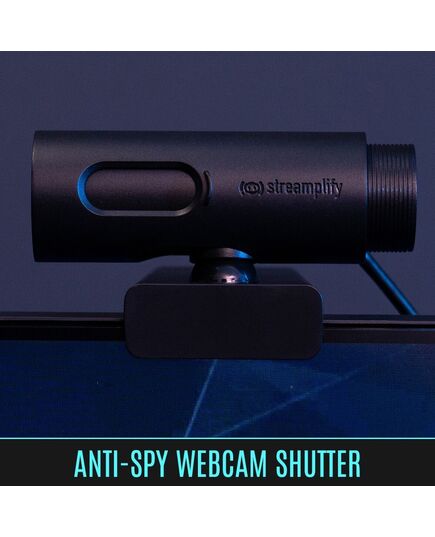 streamplify

ANTI-SPY WEBCAM SHUTTER