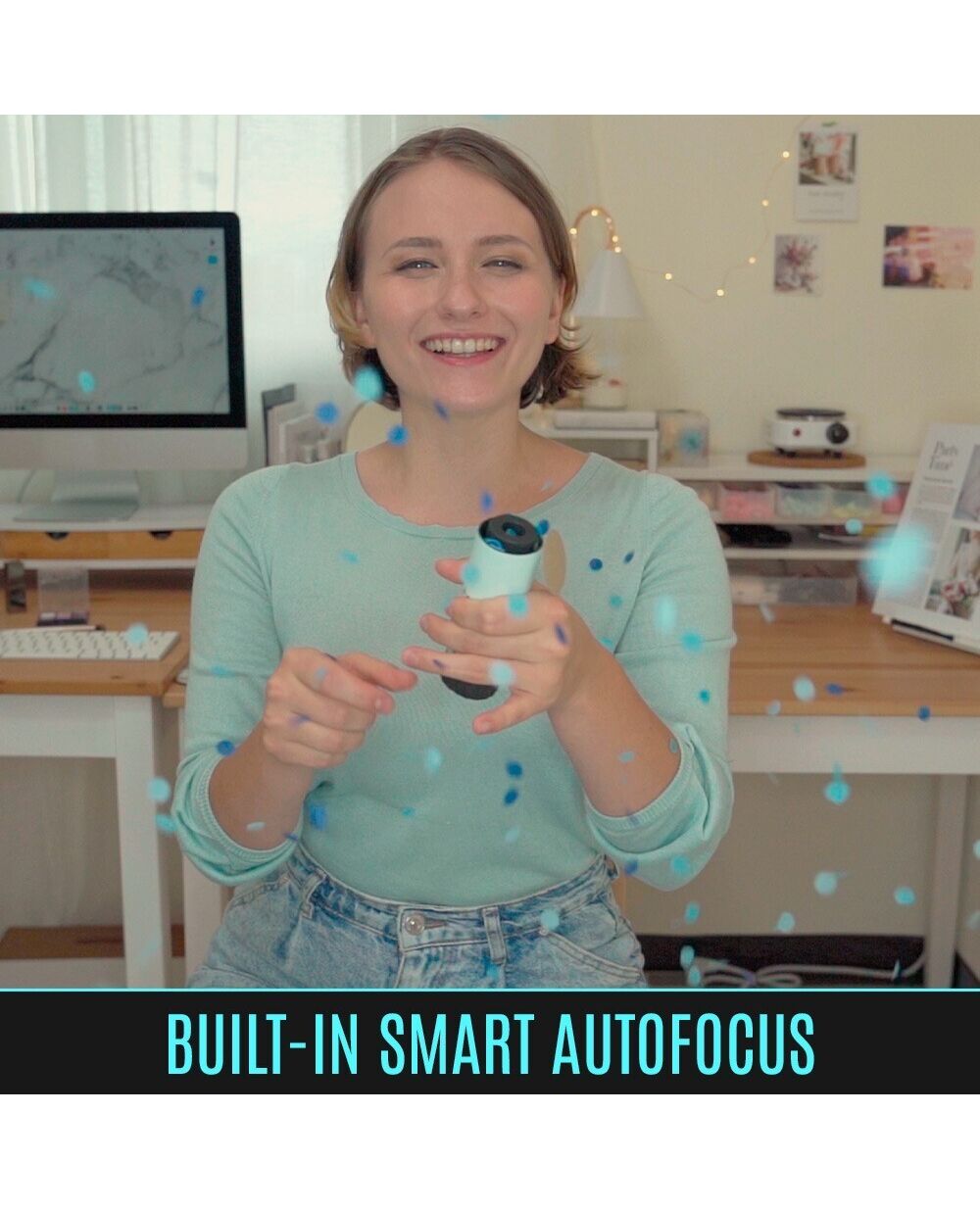 BUILT-IN SMART AUTOFOCUS