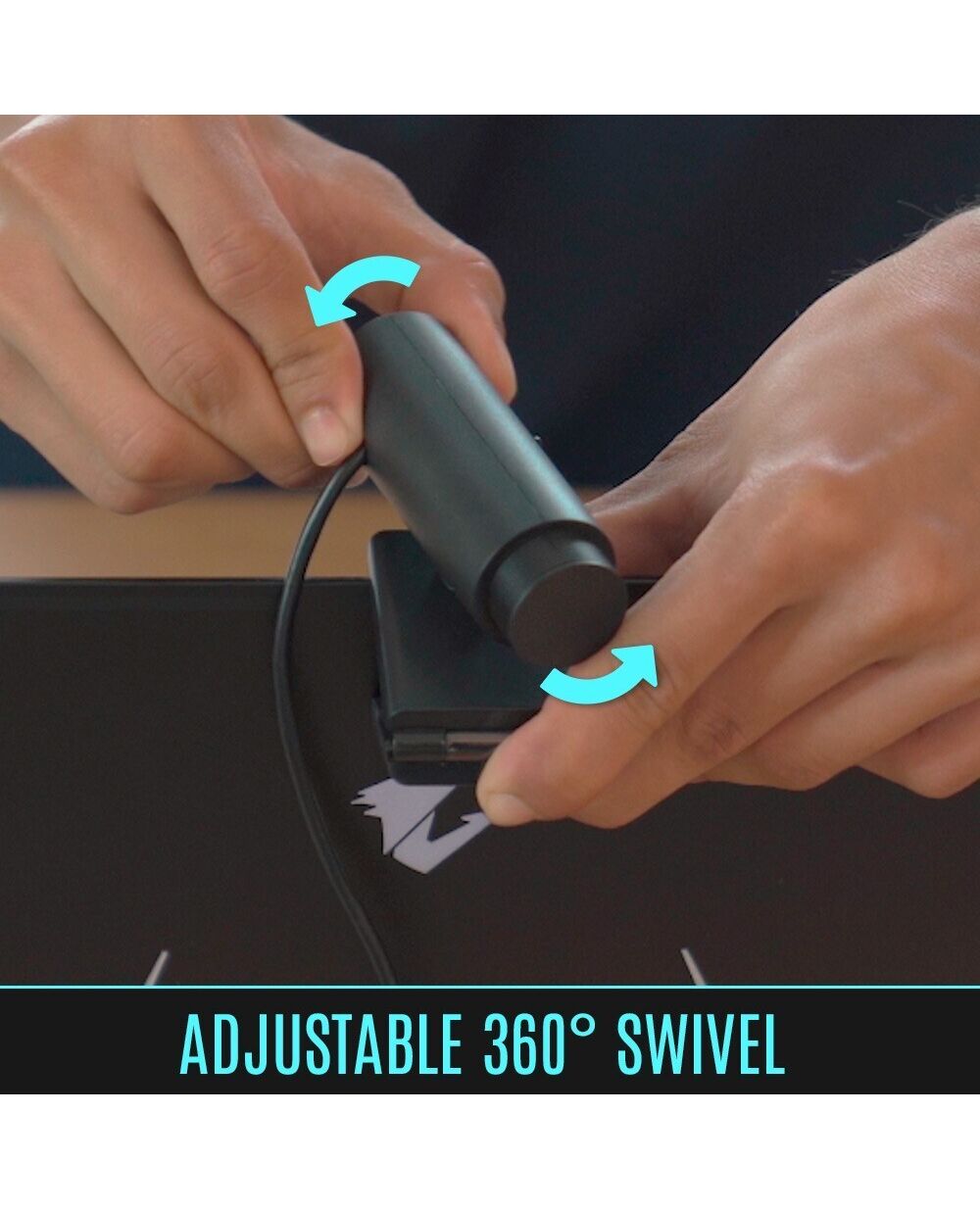 ADJUSTABLE 360° SWIVEL