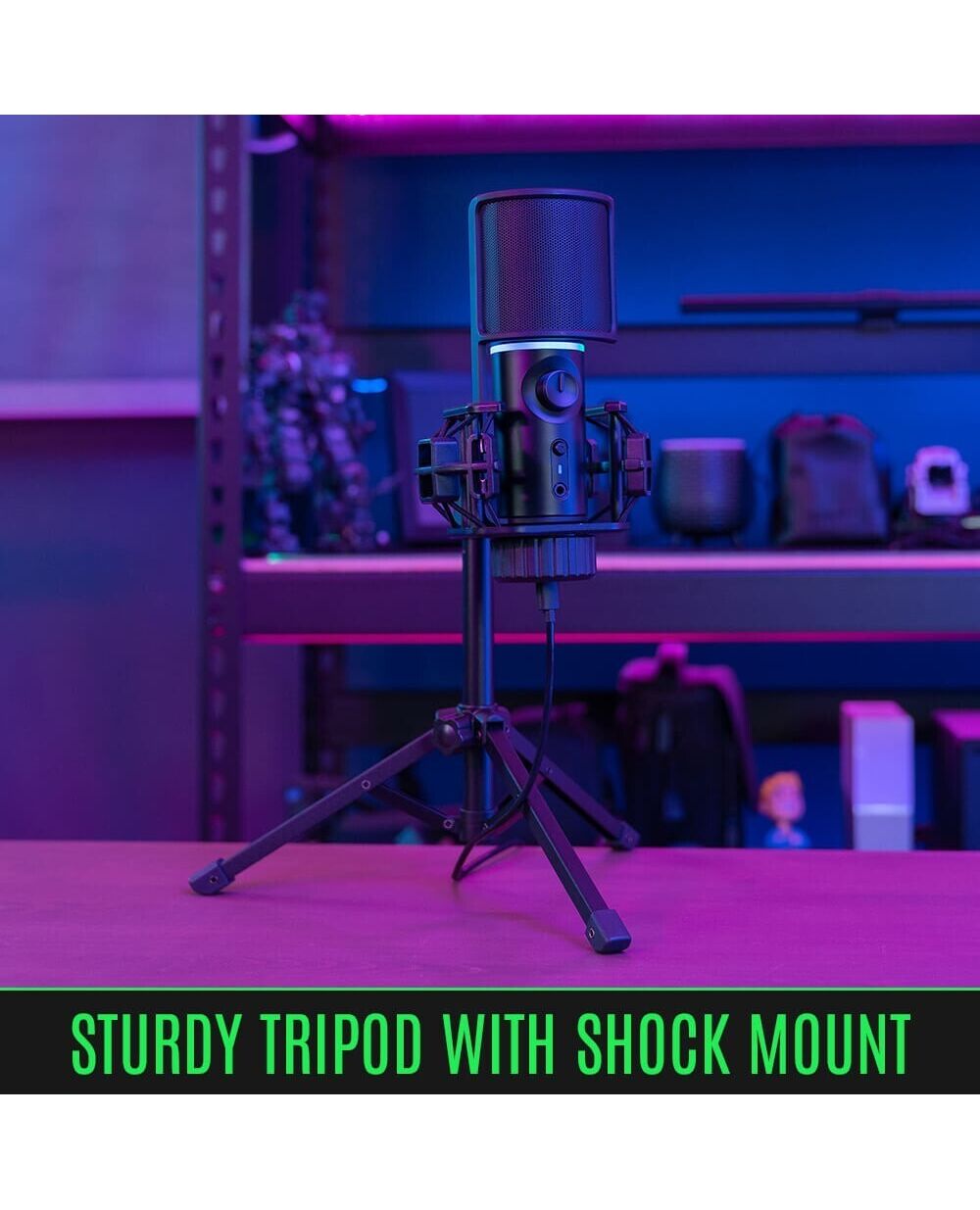 STURDY TRIPOD WITH SHOCK MOUNT