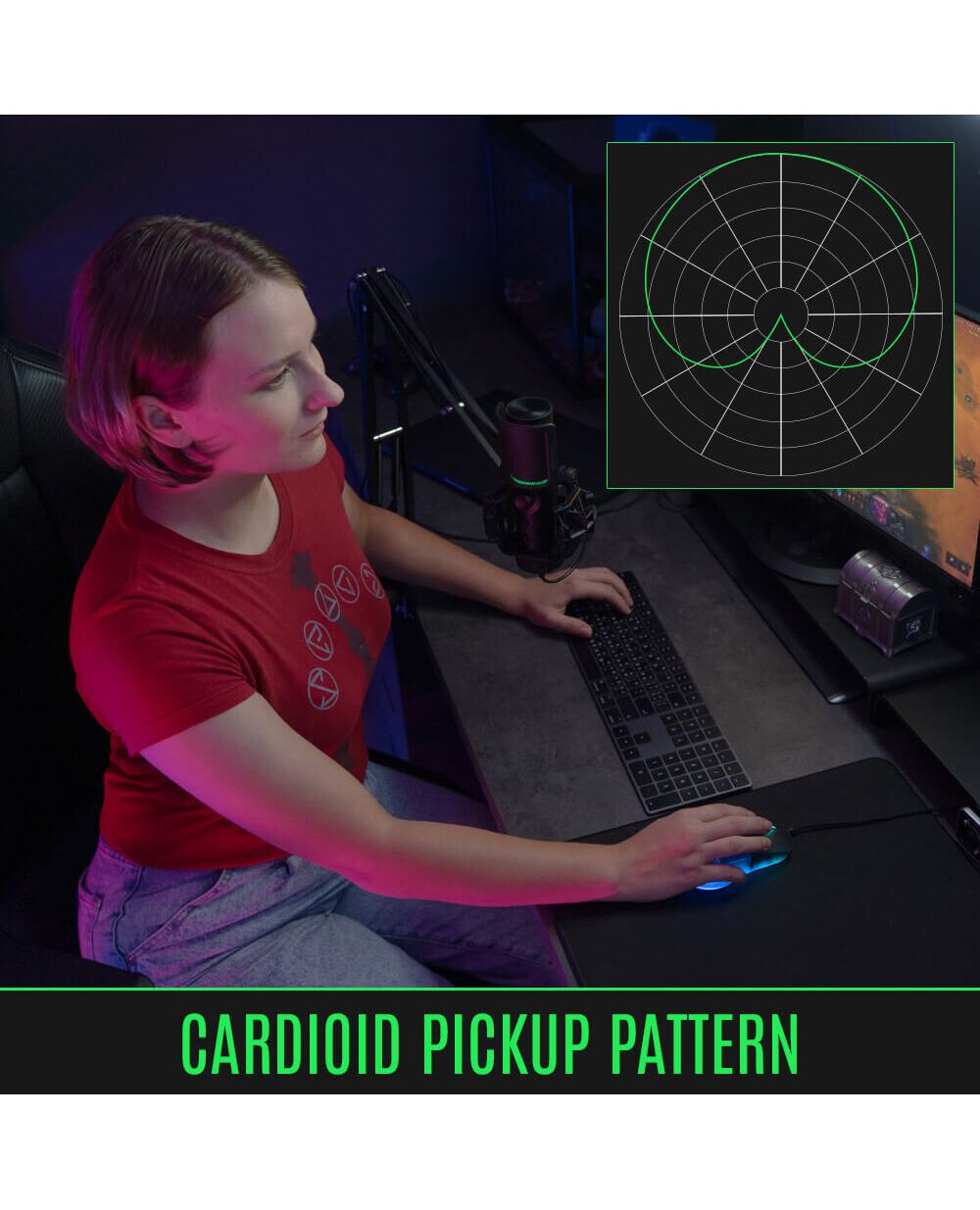 CARDIOID PICKUP PATTERN