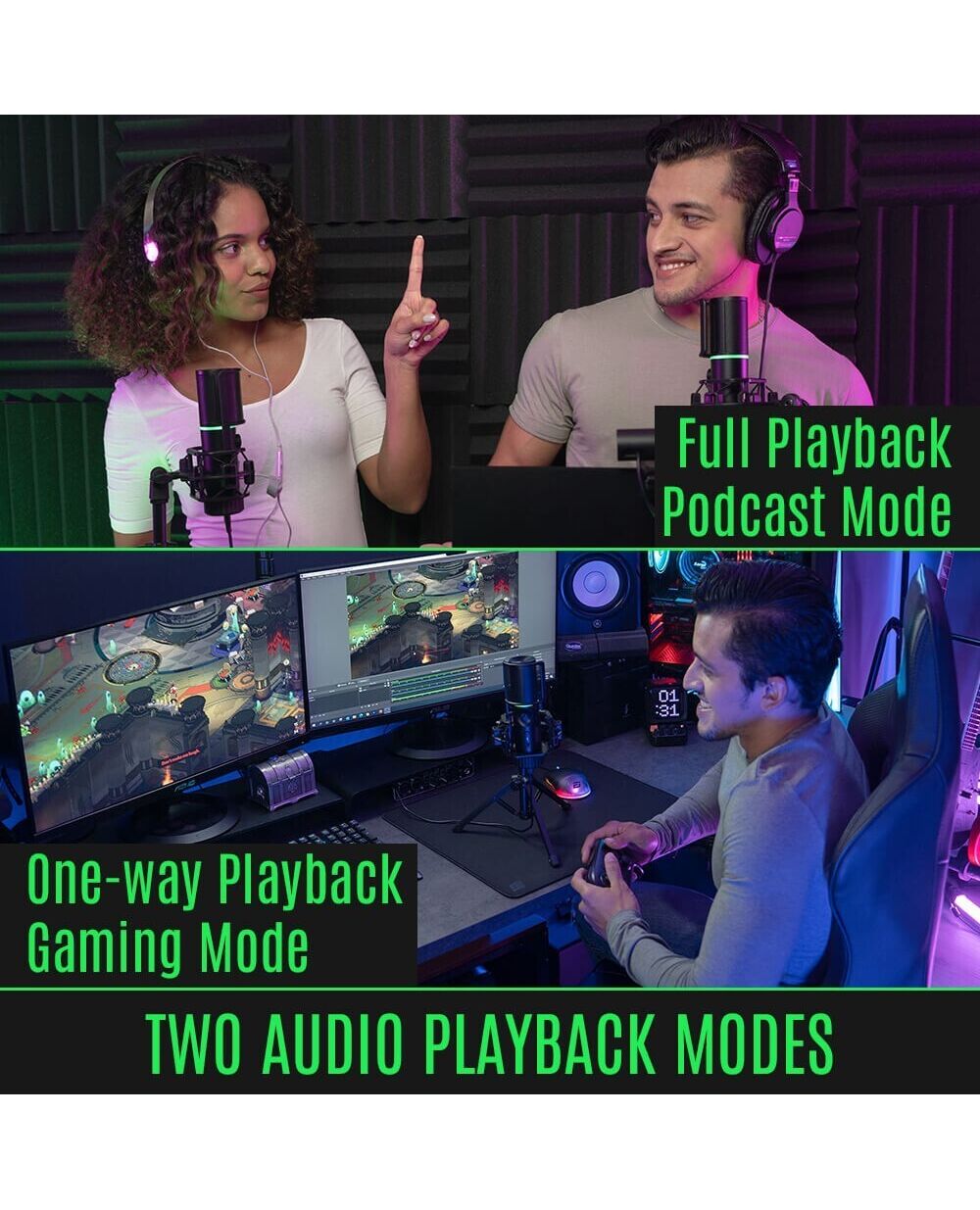 Full Playback
Podcast Mode

01
:31

One-way Playback
Gaming Mode

TWO AUDIO PLAYBACK MODES