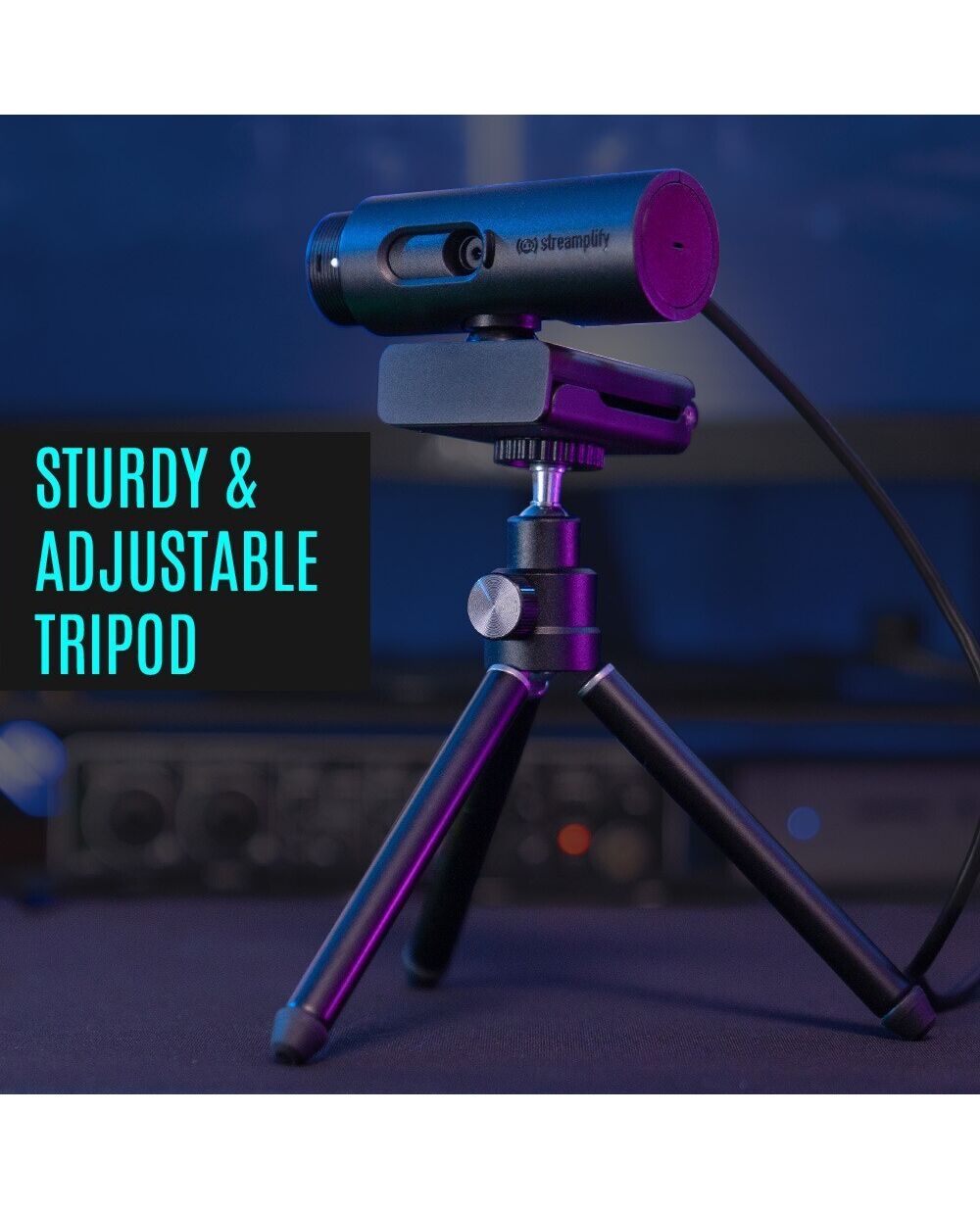 streamplify

STURDY & ADJUSTABLE TRIPOD