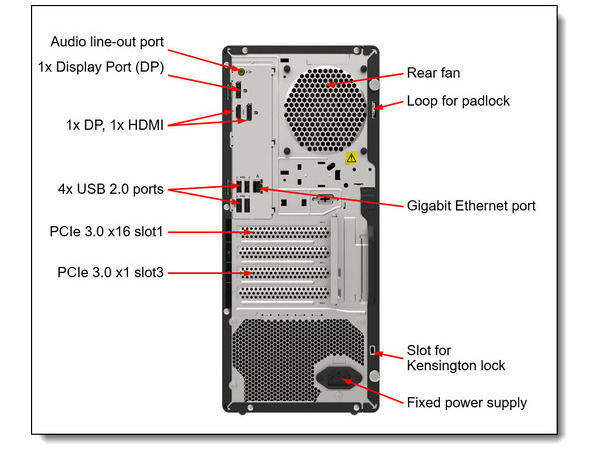 Audio line-out port
1x Display Port (DP)
1x DP, 1x HDMI
4x USB 2.0 ports
PCIe 3.0 x16 slot1
PCIe 3.0 x1 slot3

Rear fan
Loop for padlock
Gigabit Ethernet port
Slot for Kensington lock
Fixed power supply